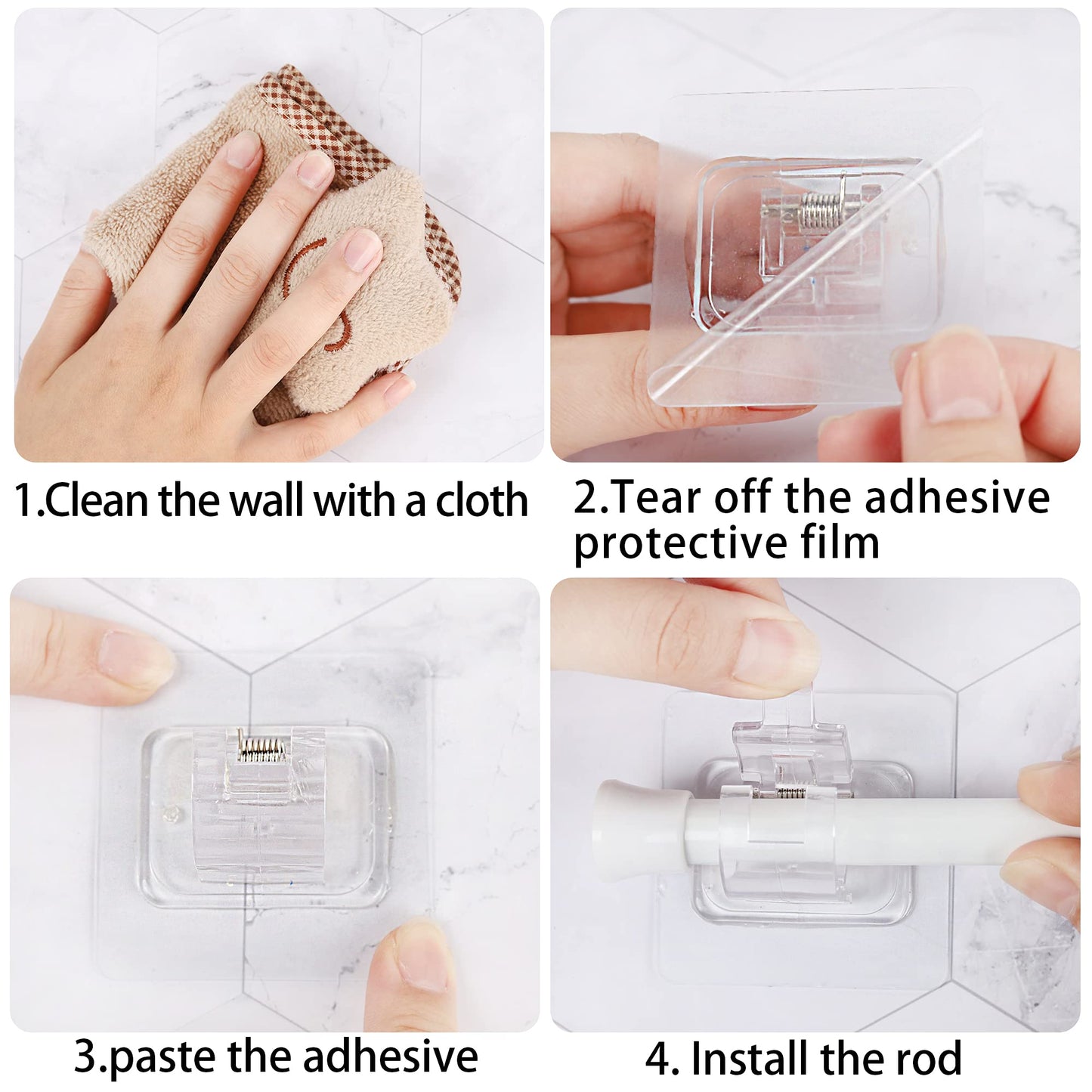 1.Clean the wall with a cloth

2.Tear off the adhesive protective film

3.paste the adhesive

4. Install the rod