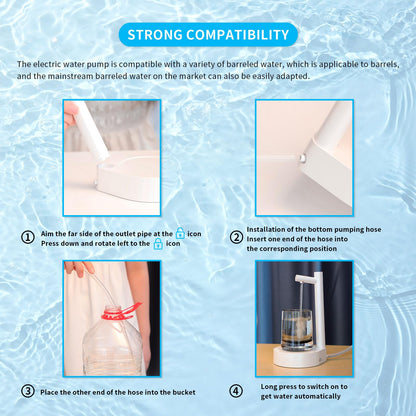 STRONG COMPATIBILITY

The electric water pump is compatible with a variety of barreled water, which is applicable to barrels, and the mainstream barreled water on the market can also be easily adapted.

① Aim the far side of the outlet pipe at the icon
Press down and rotate left to the icon

② Installation of the bottom pumping hose
Insert one end of the hose into the corresponding position

③ Place the other end of the hose into the bucket

④ Long press to switch on to get water automatically