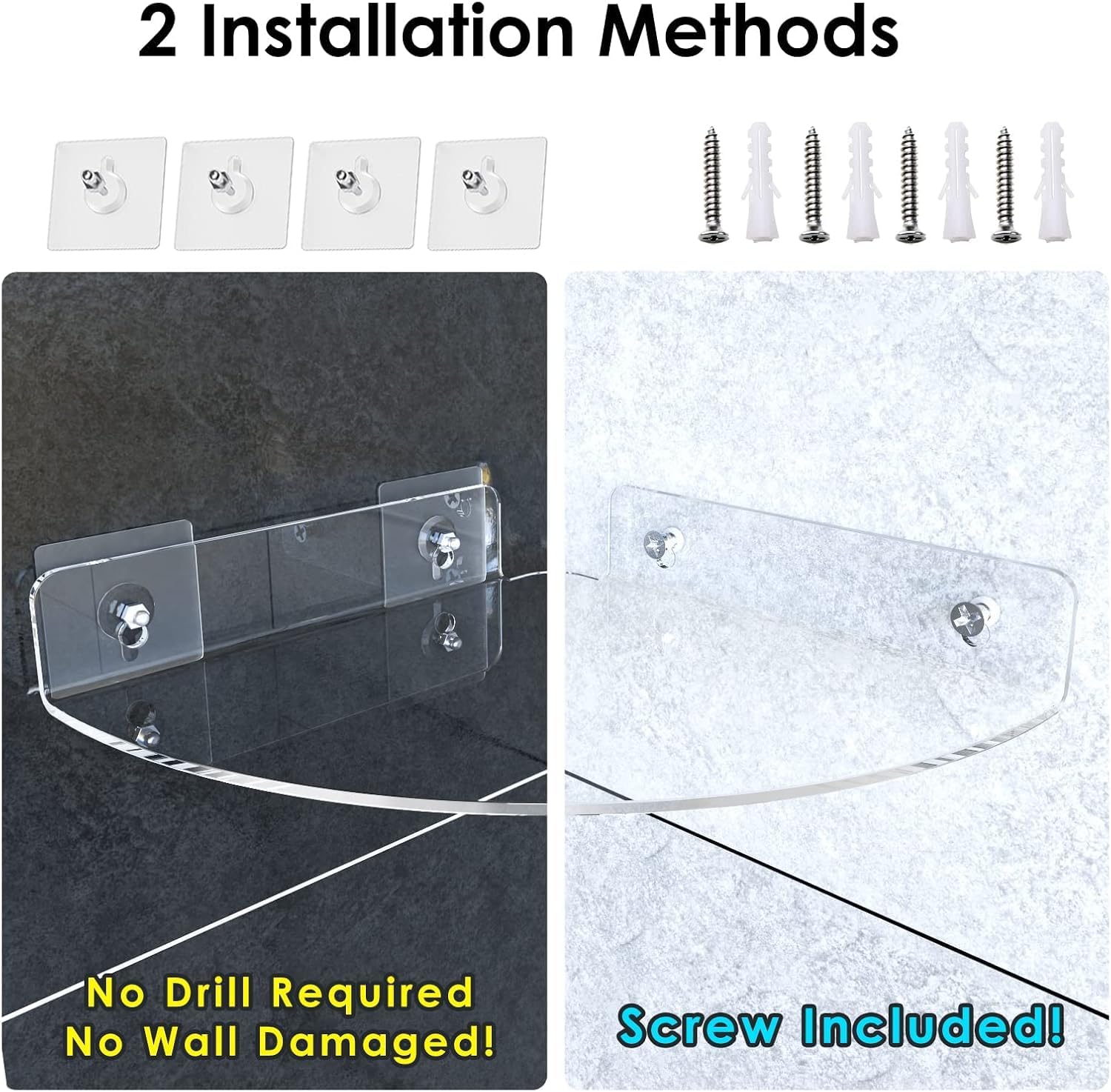 2 Installation Methods

No Drill Required
No Wall Damaged!

Screw Included!