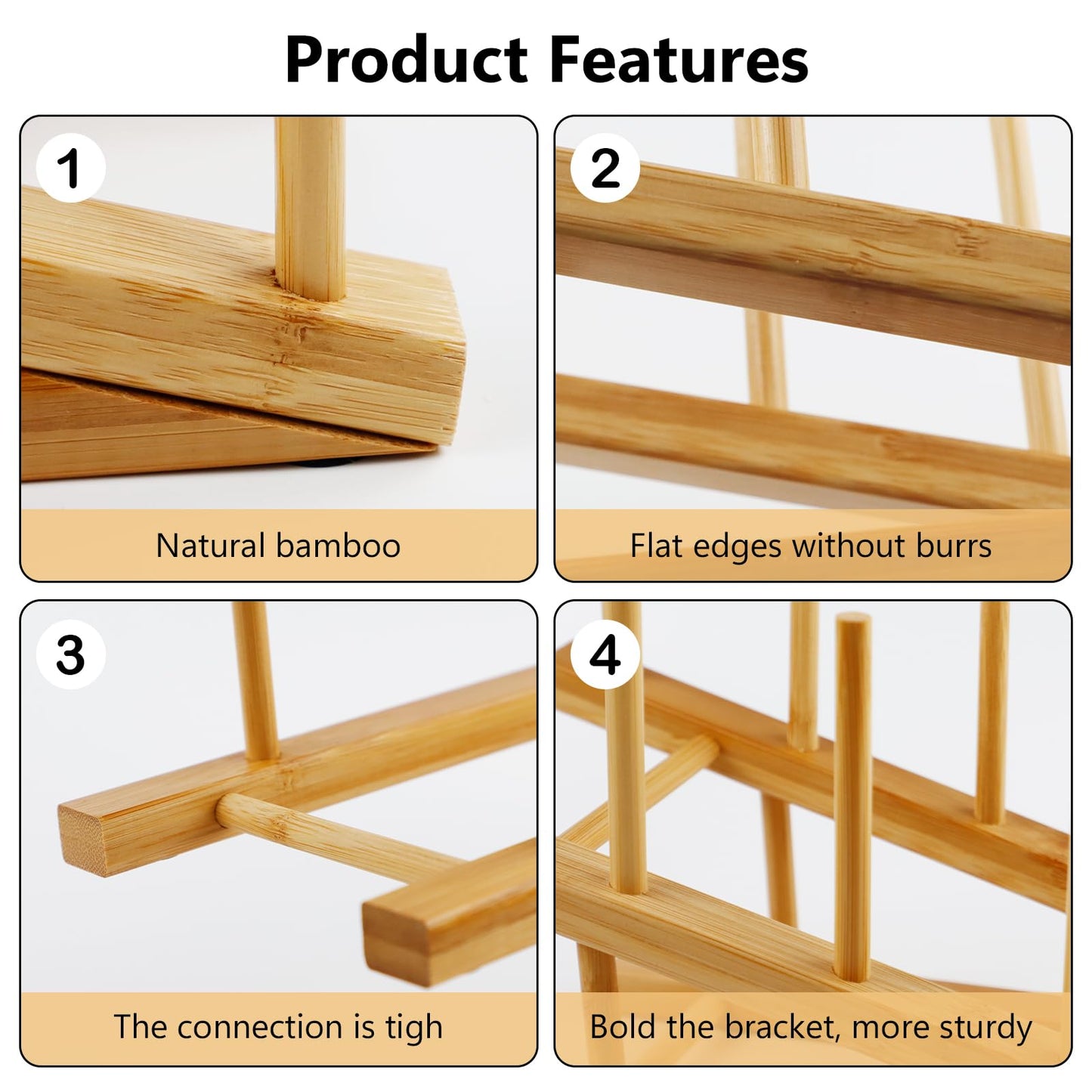 Product Features

1

Natural bamboo

2

Flat edges without burrs

3

The connection is tigh

4

Bold the bracket, more sturdy