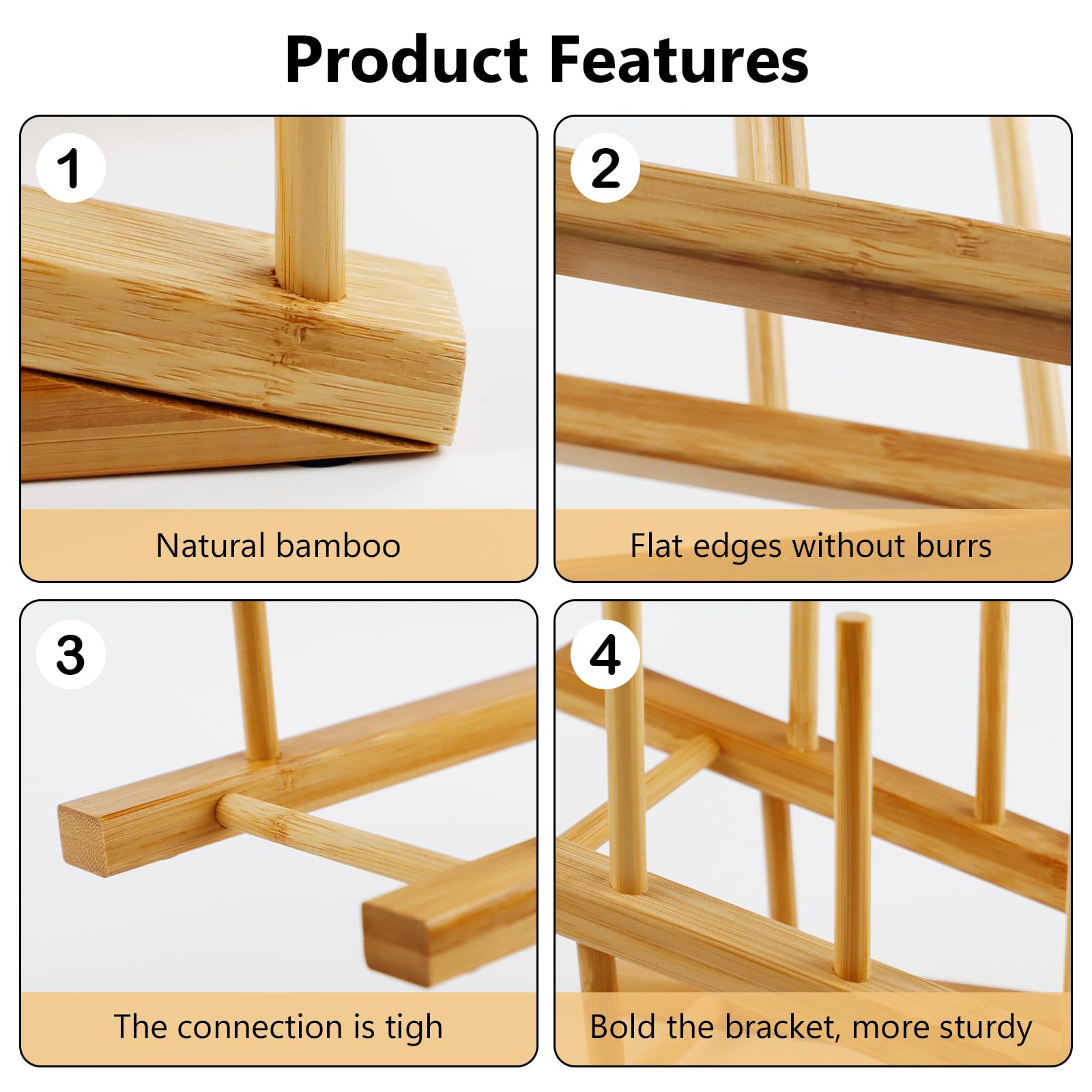 Product Features

1

Natural bamboo

2

Flat edges without burrs

3

The connection is tigh

4

Bold the bracket, more sturdy