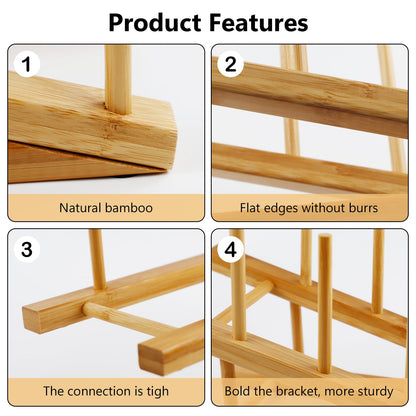 Product Features

1

Natural bamboo

2

Flat edges without burrs

3

The connection is tigh

4

Bold the bracket, more sturdy