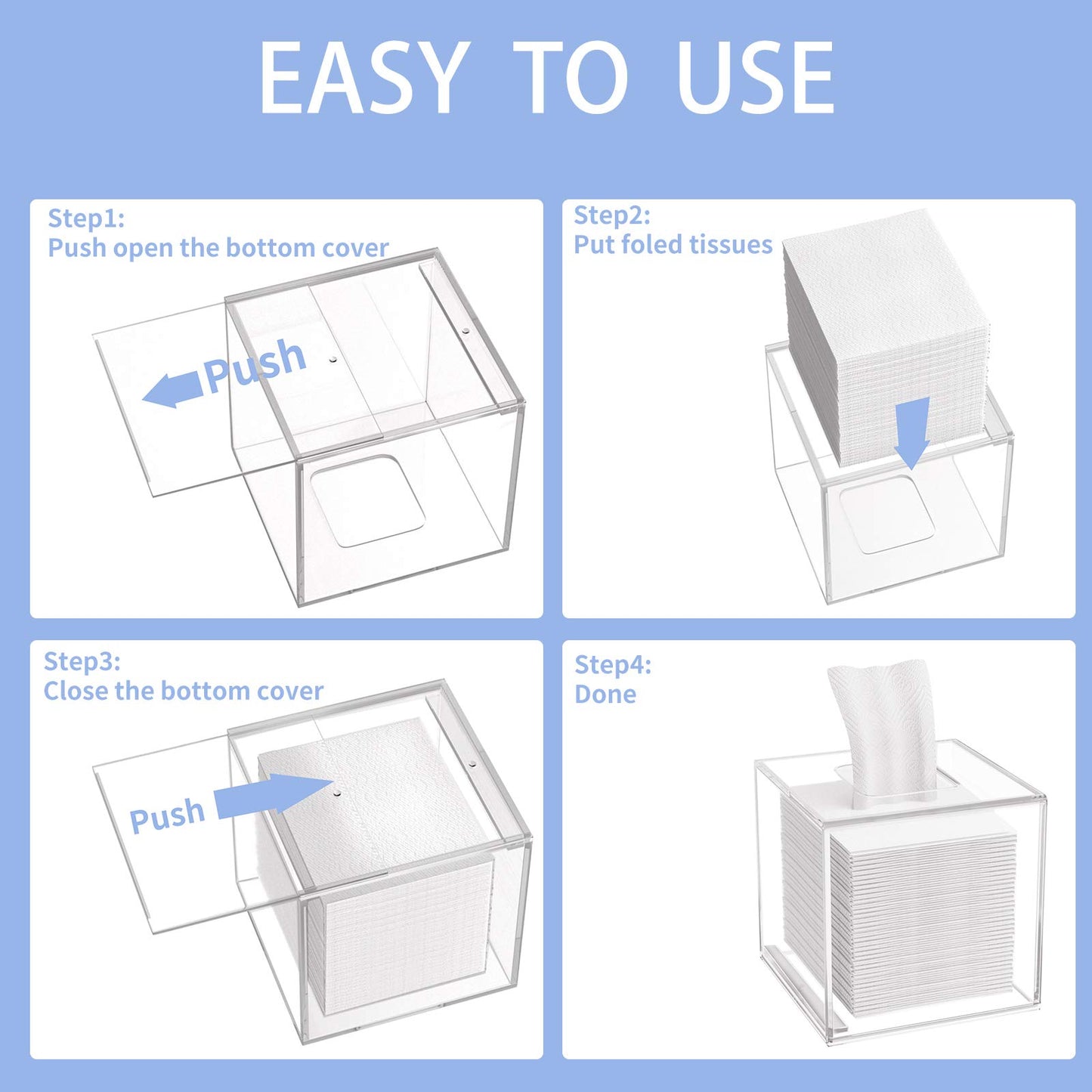 EASY TO USE

Step1:
Push open the bottom cover

Push

Step2:
Put foled tissues

Step3:
Close the bottom cover

Push

Step4:
Done