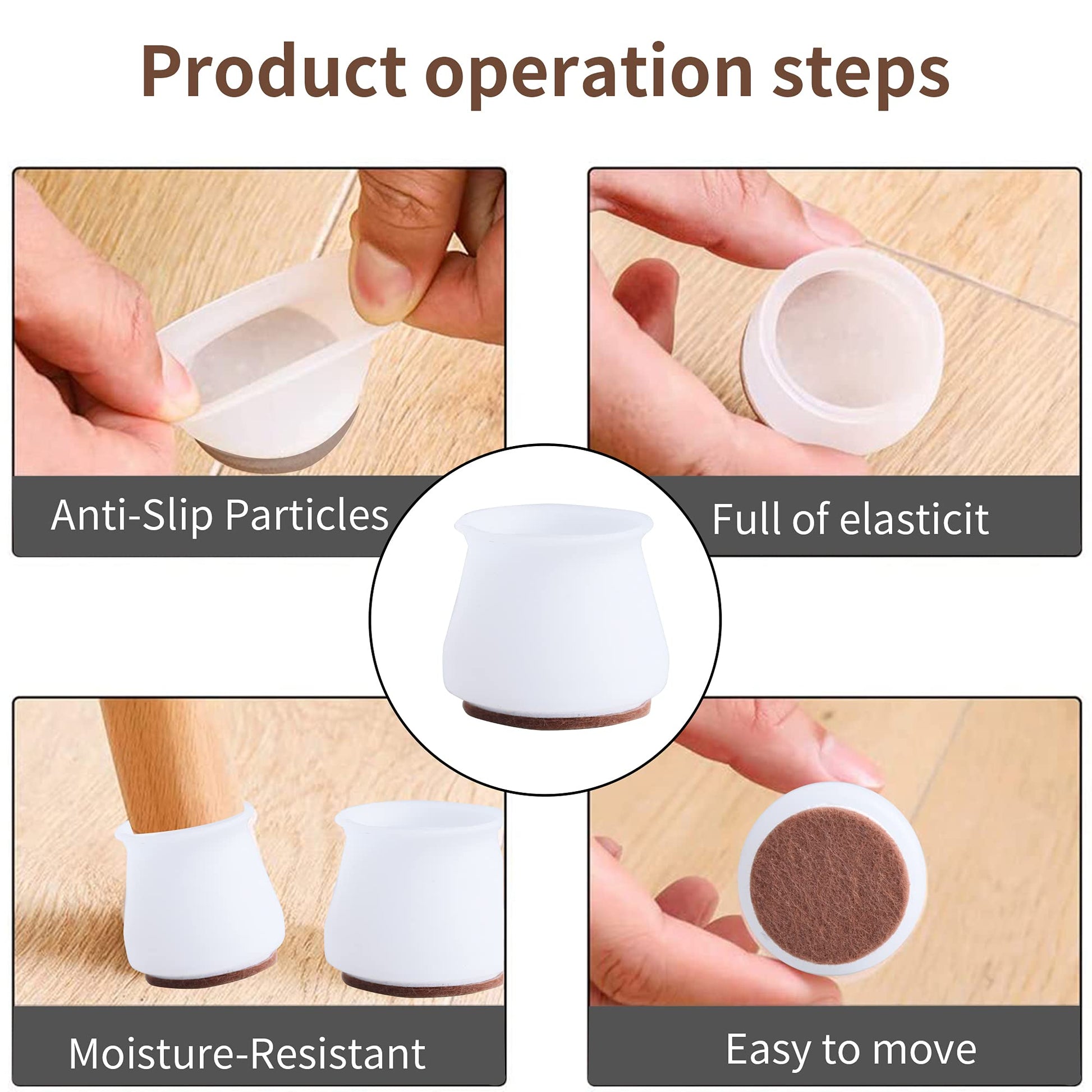 Product operation steps

Anti-Slip Particles

Full of elasticit

Moisture-Resistant

Easy to move