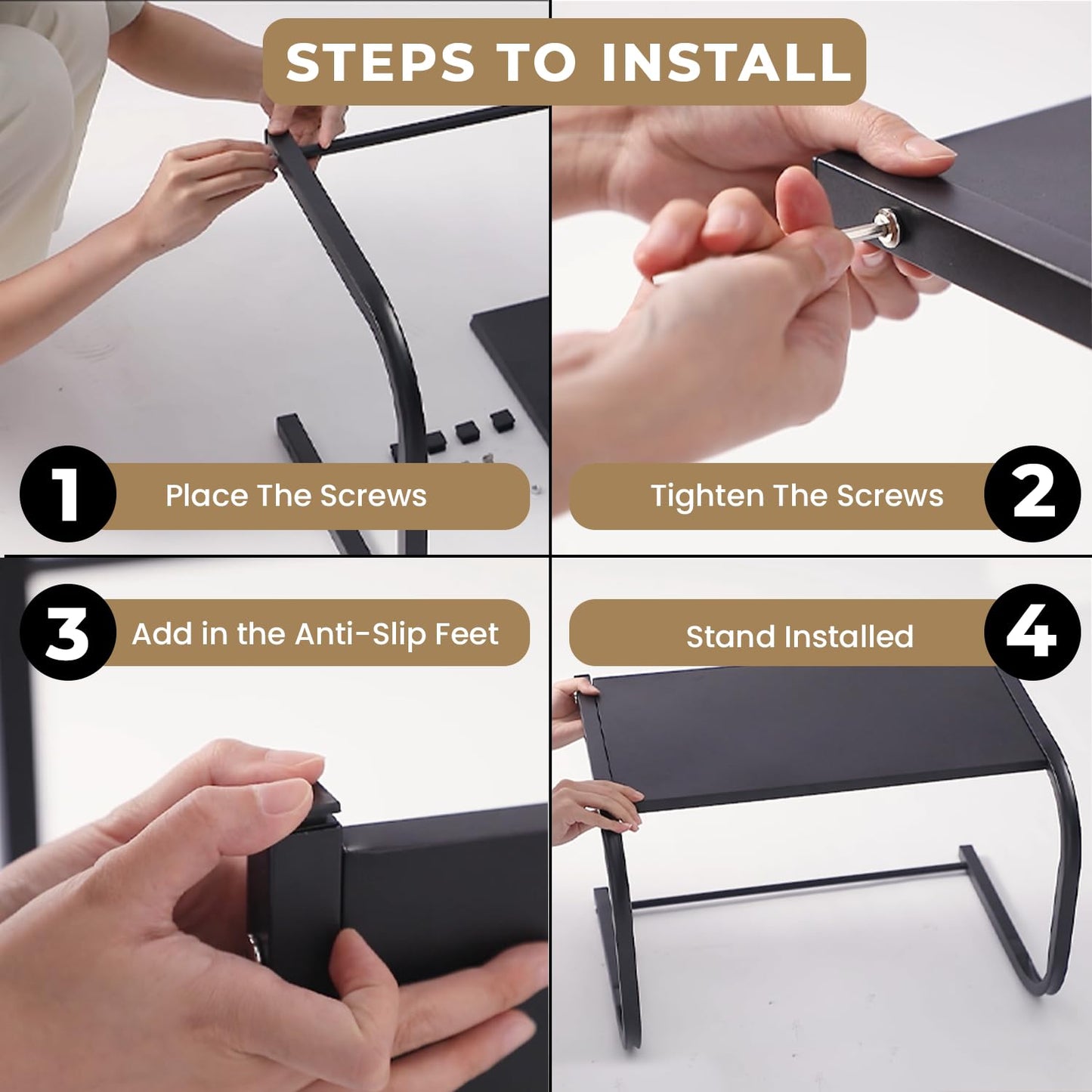 STEPS TO INSTALL

1 Place The Screws

Tighten The Screws 2

3 Add in the Anti-Slip Feet

Stand Installed 4