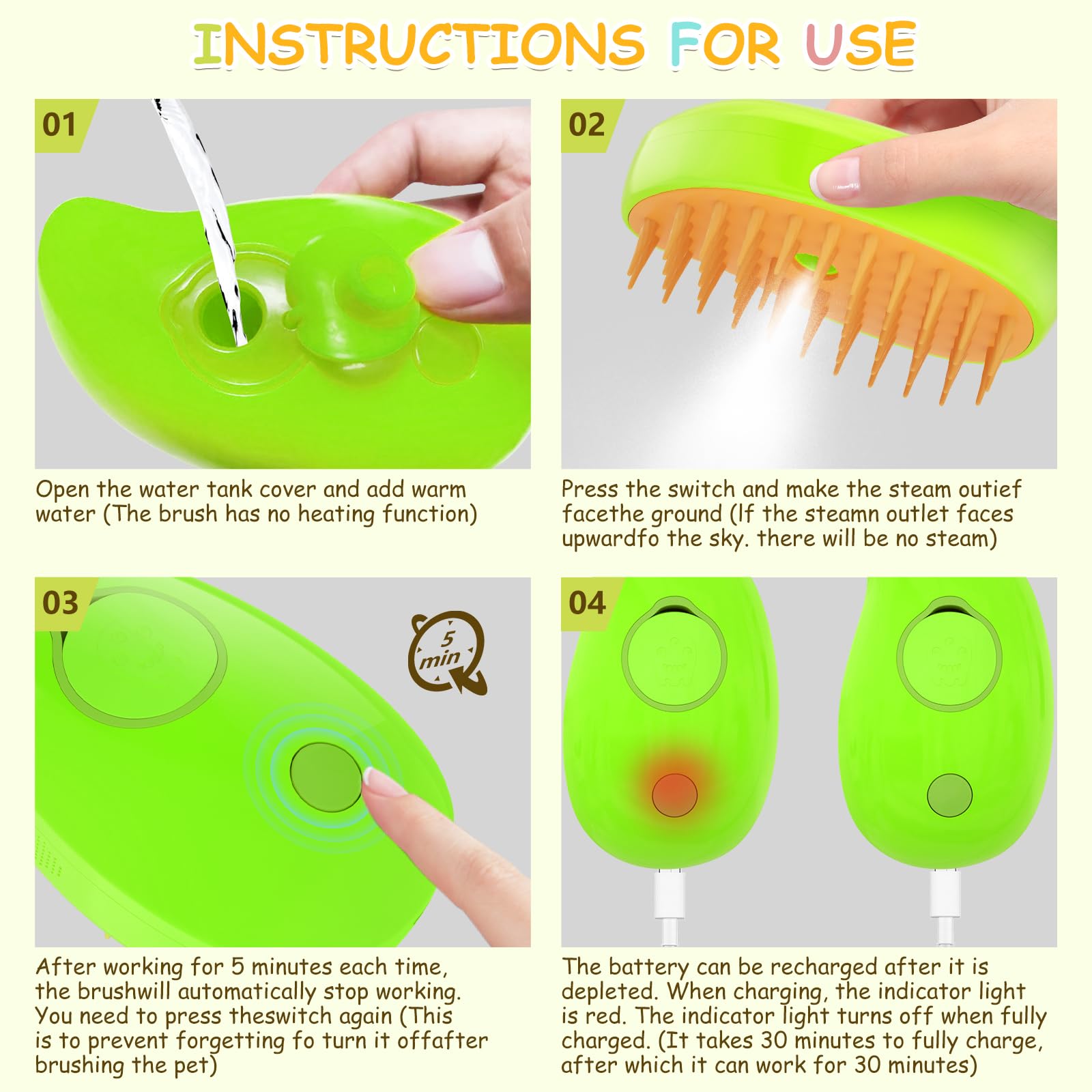 INSTRUCTIONS FOR USE

01

Open the water tank cover and add warm water (The brush has no heating function)

02

Press the switch and make the steam outief facethe ground (If the steamn outlet faces upwardfo the sky. there will be no steam)

03

5 min

After working for 5 minutes each time, the brushwill automatically stop working. You need to press theswitch again (This is to prevent forgetting fo turn it offafter brushing the pet)

04

The battery can be recharged after it is depleted. When charging, the indicator light is red. The indicator light turns off when fully charged. (It takes 30 minutes to fully charge, after which it can work for 30 minutes)