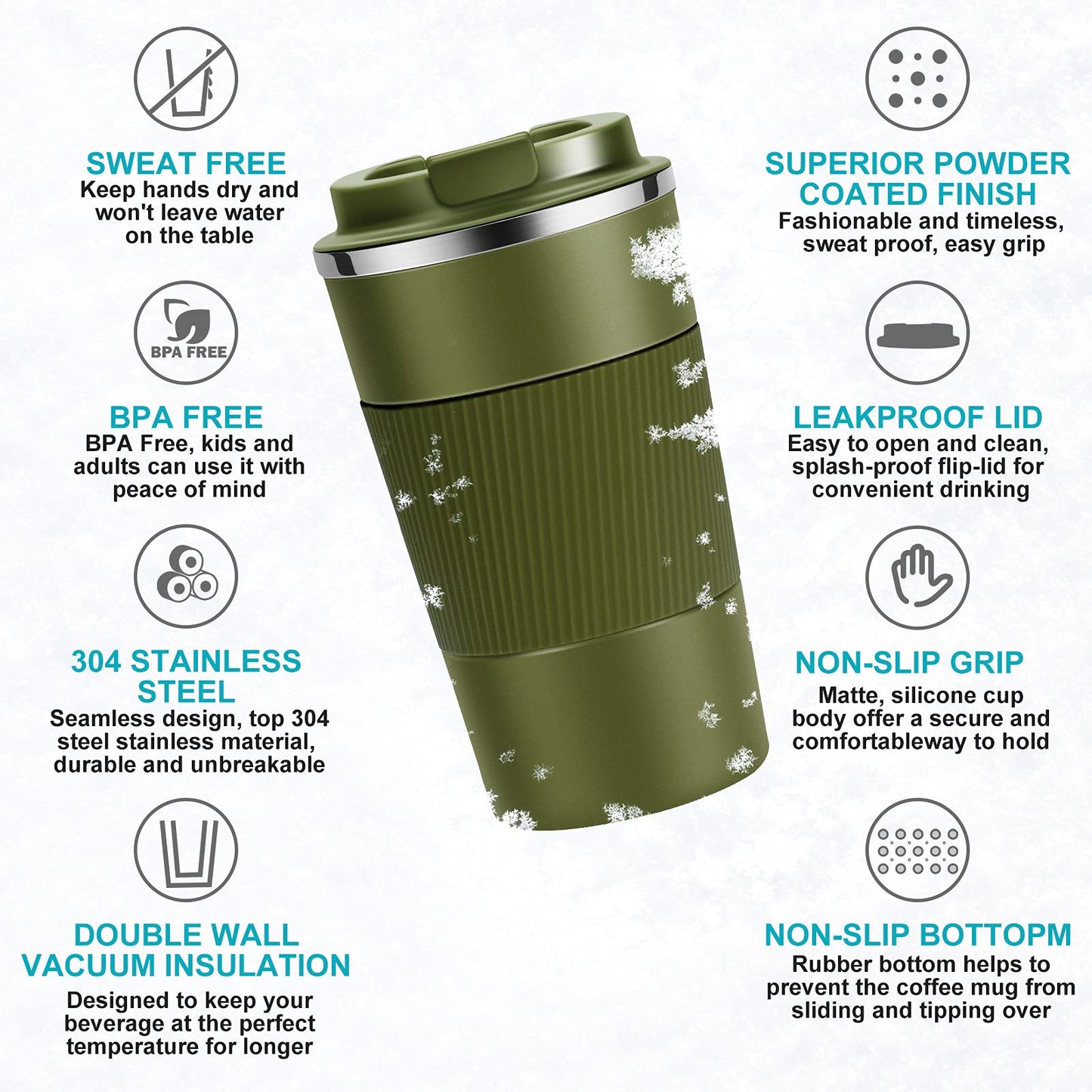 SWEAT FREE
Keep hands dry and won't leave water on the table

BPA FREE

BPA FREE
BPA Free, kids and adults can use it with peace of mind

304 STAINLESS STEEL
Seamless design, top 304 steel stainless material, durable and unbreakable

DOUBLE WALL VACUUM INSULATION
Designed to keep your beverage at the perfect temperature for longer

SUPERIOR POWDER COATED FINISH
Fashionable and timeless, sweat proof, easy grip

LEAKPROOF LID
Easy to open and clean, splash-proof flip-lid for convenient drinking

NON-SLIP GRIP
Matte, silicone cup body offer a secure and comfortableway to hold

NON-SLIP BOTTOPM
Rubber bottom helps to prevent the coffee mug from sliding and tipping over