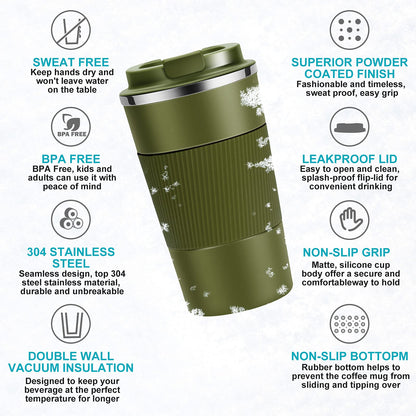 SWEAT FREE
Keep hands dry and won't leave water on the table

BPA FREE

BPA FREE
BPA Free, kids and adults can use it with peace of mind

304 STAINLESS STEEL
Seamless design, top 304 steel stainless material, durable and unbreakable

DOUBLE WALL VACUUM INSULATION
Designed to keep your beverage at the perfect temperature for longer

SUPERIOR POWDER COATED FINISH
Fashionable and timeless, sweat proof, easy grip

LEAKPROOF LID
Easy to open and clean, splash-proof flip-lid for convenient drinking

NON-SLIP GRIP
Matte, silicone cup body offer a secure and comfortableway to hold

NON-SLIP BOTTOPM
Rubber bottom helps to prevent the coffee mug from sliding and tipping over