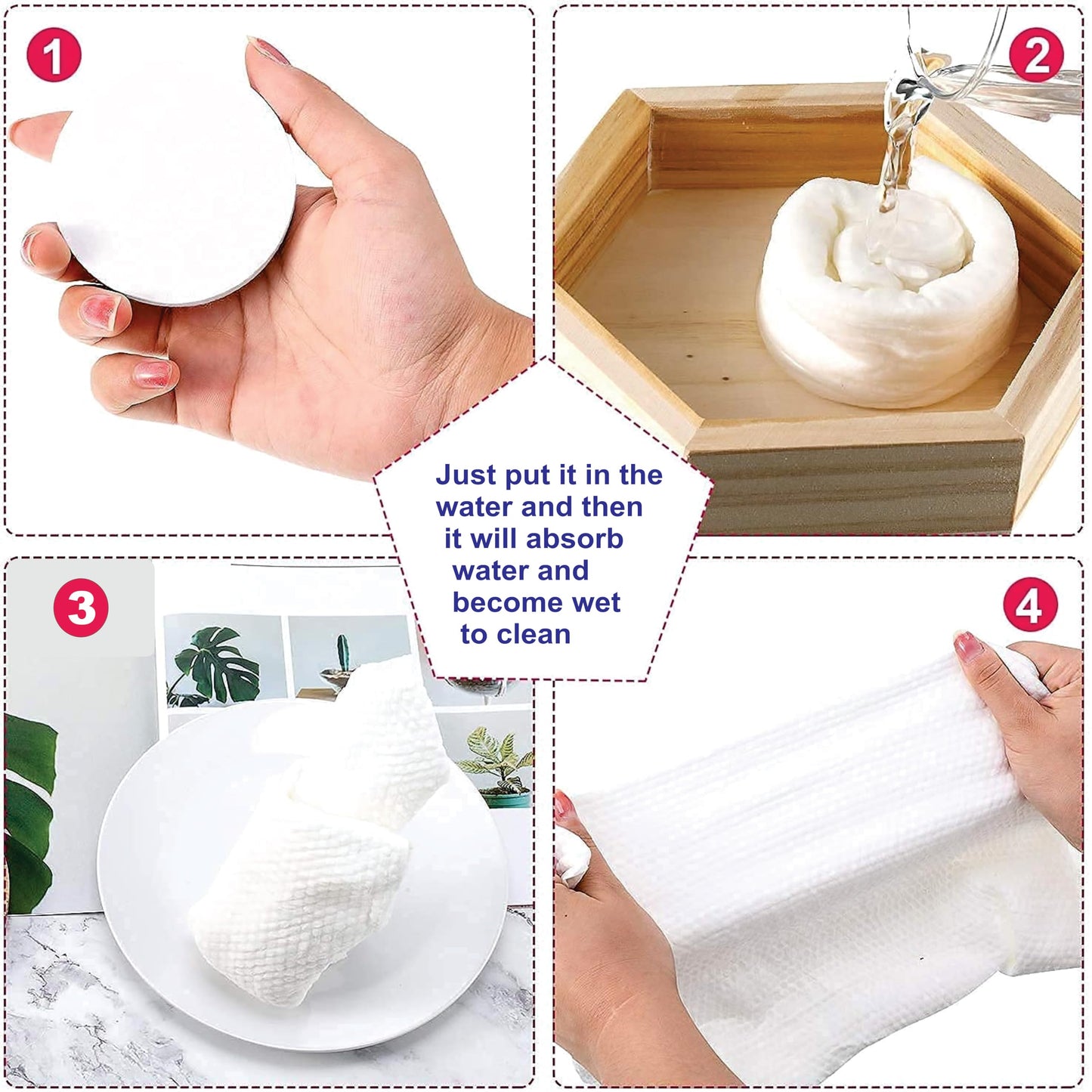 1

2

Just put it in the water and then it will absorb water and become wet to clean

3

4