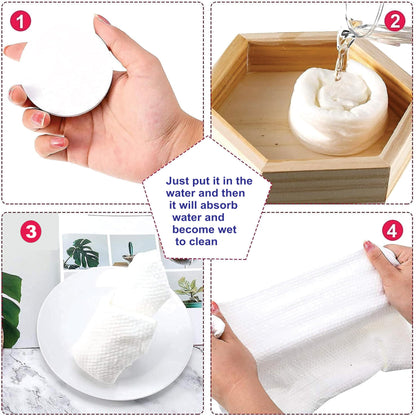 1

2

Just put it in the water and then it will absorb water and become wet to clean

3

4