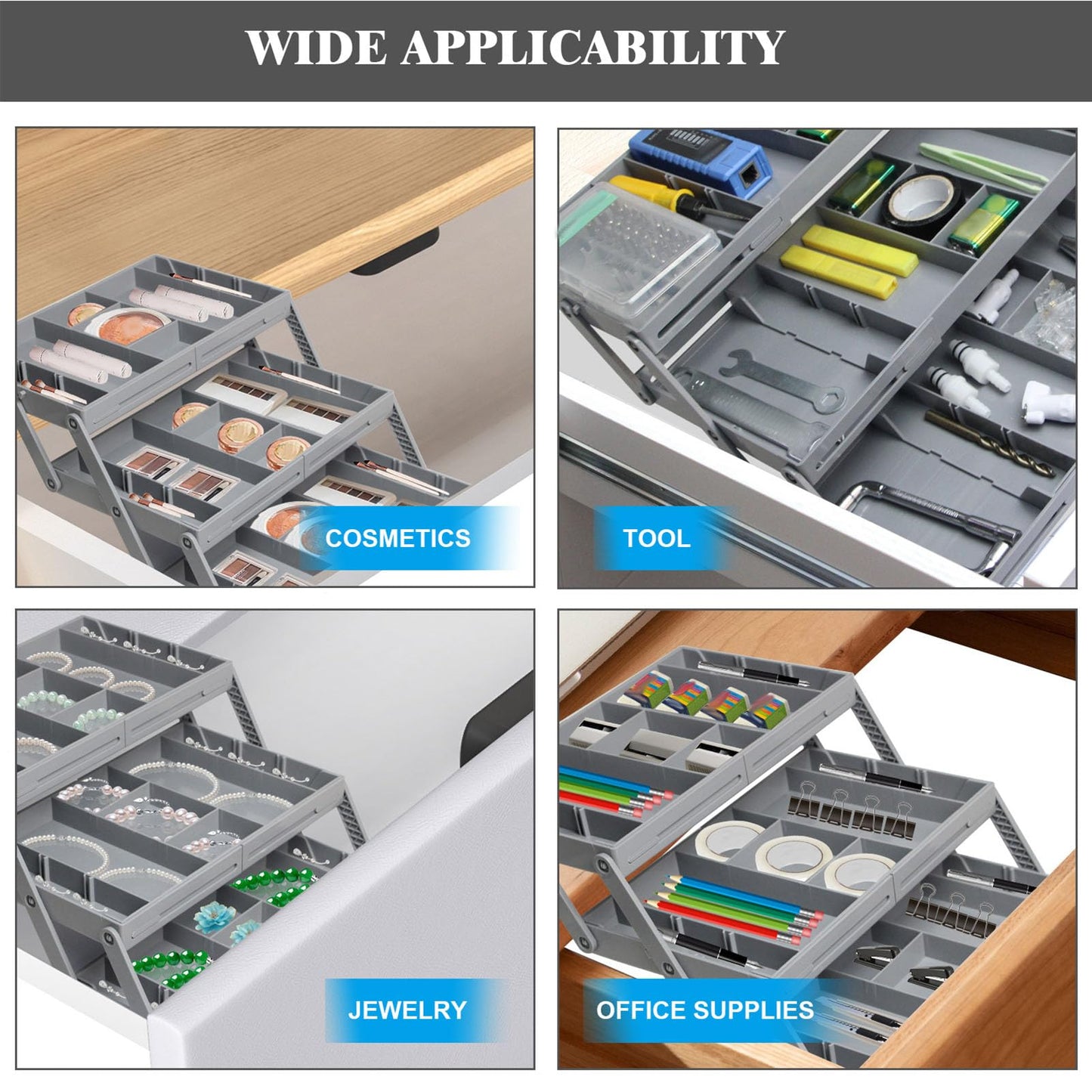 WIDE APPLICABILITY

COSMETICS

TOOL

JEWELRY

OFFICE SUPPLIES