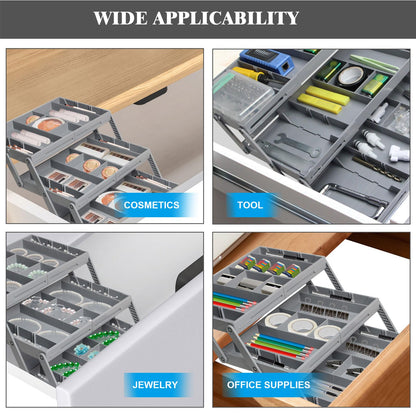 WIDE APPLICABILITY

COSMETICS

TOOL

JEWELRY

OFFICE SUPPLIES