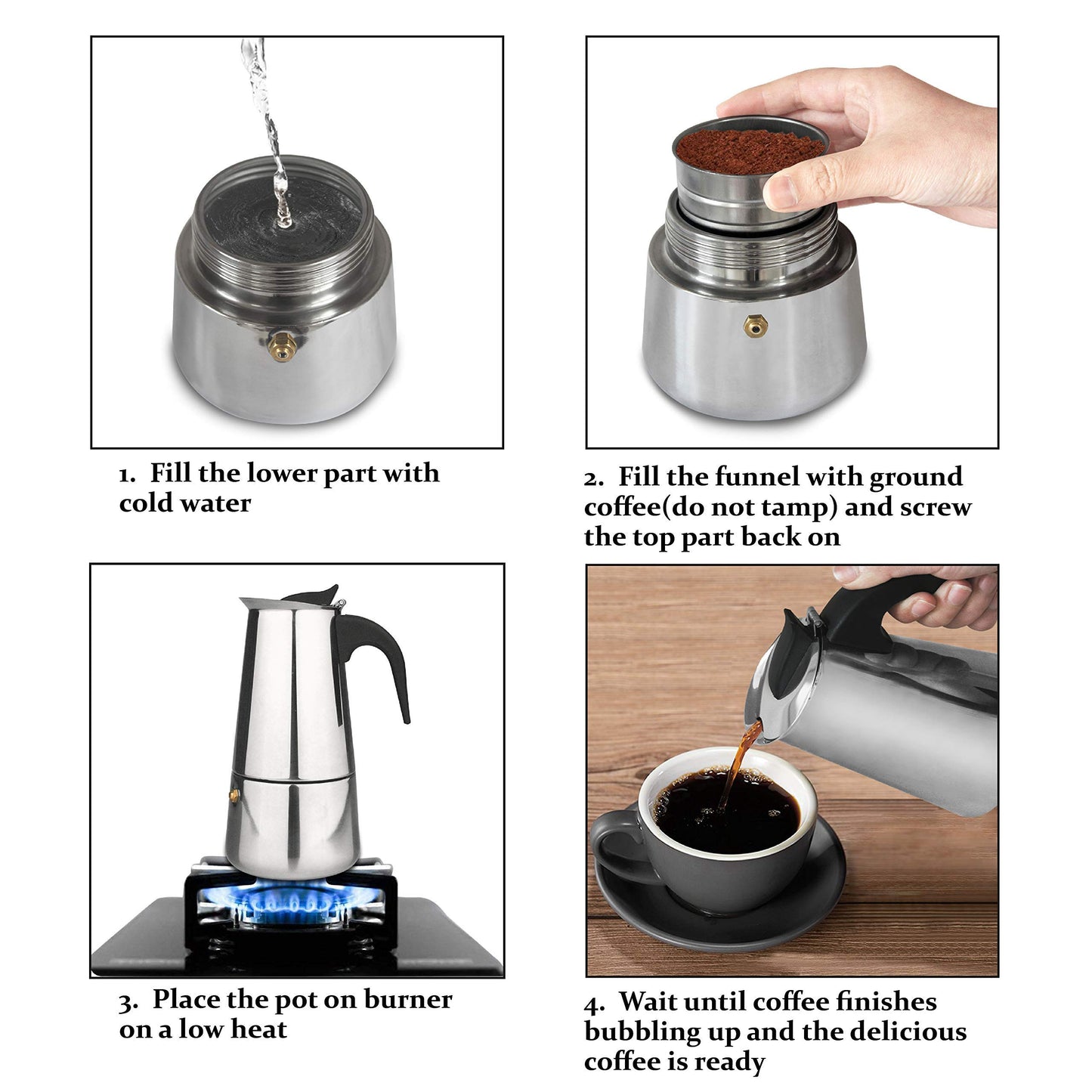 1. Fill the lower part with cold water

2. Fill the funnel with ground coffee(do not tamp) and screw the top part back on

3. Place the pot on burner on a low heat

4. Wait until coffee finishes bubbling up and the delicious coffee is ready