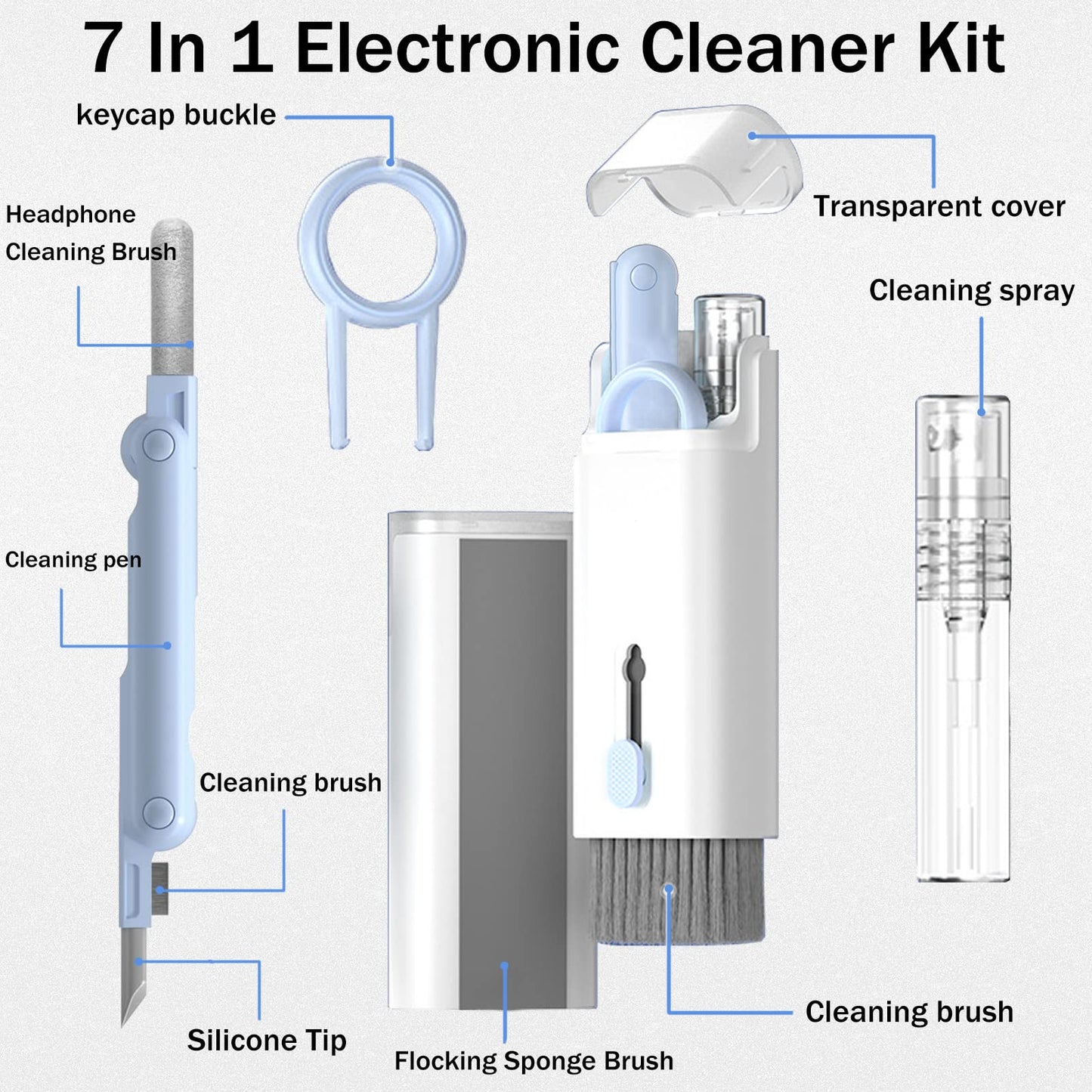 7 In 1 Electronic Cleaner Kit

keycap buckle

Transparent cover

Headphone Cleaning Brush

Cleaning spray

Cleaning pen

Cleaning brush

Silicone Tip

Flocking Sponge Brush

Cleaning brush