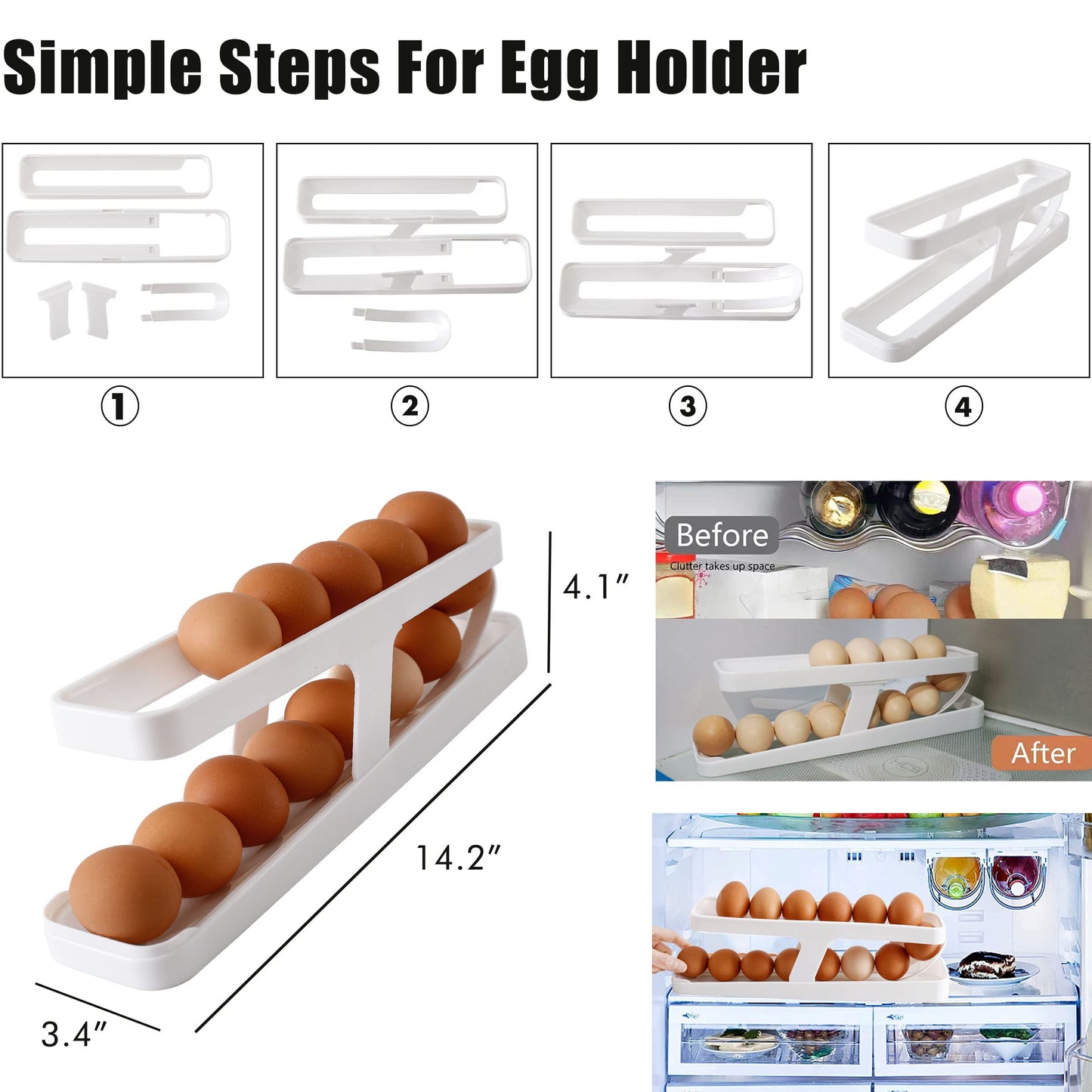 Simple Steps For Egg Holder

①

②

③

④

4.1″

14.2″

3.4″

Before

Clutter takes up space

After