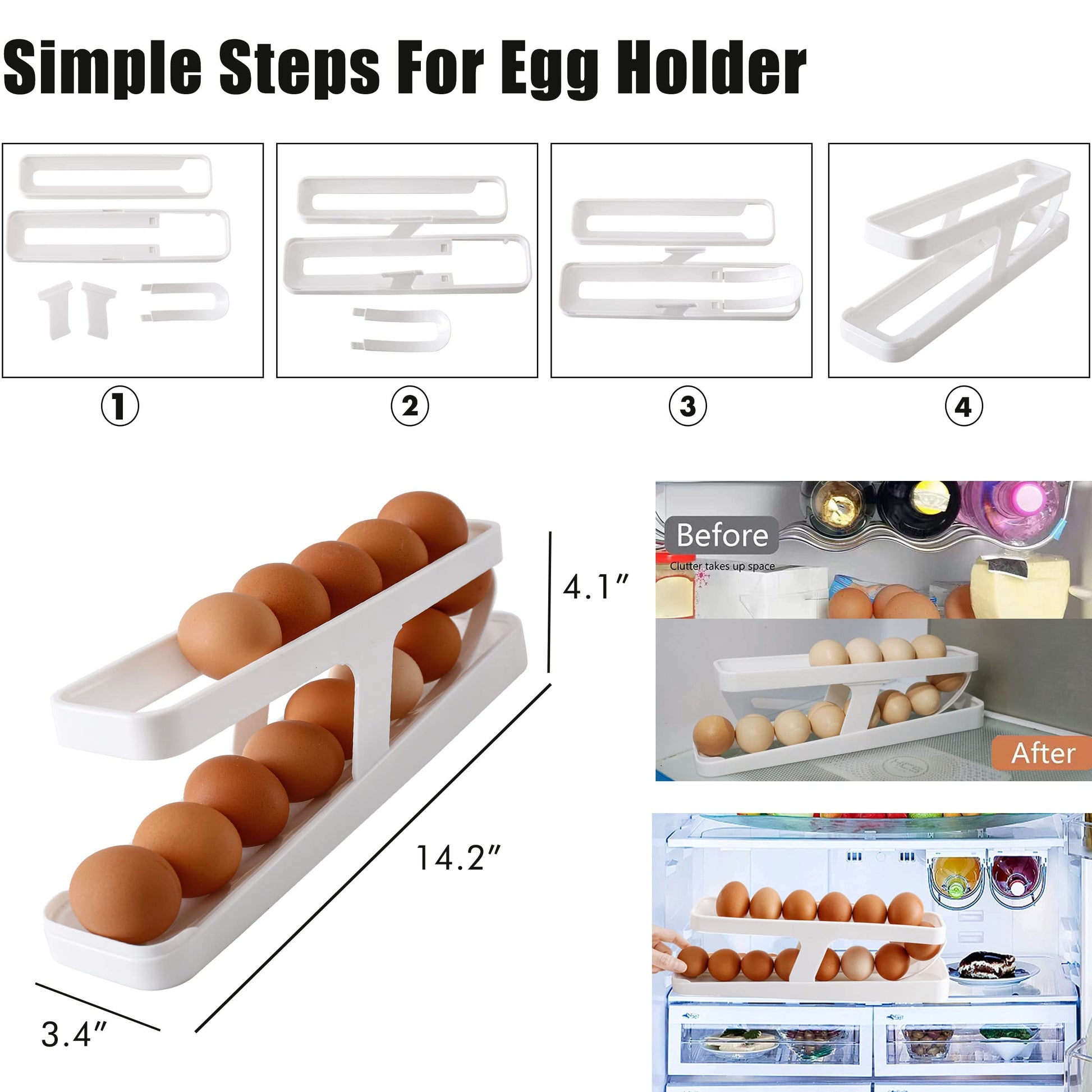 Simple Steps For Egg Holder

①

②

③

④

4.1″

14.2″

3.4″

Before

Clutter takes up space

After