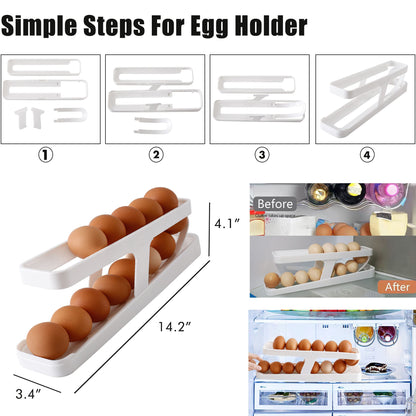 Simple Steps For Egg Holder

①

②

③

④

4.1″

14.2″

3.4″

Before

After