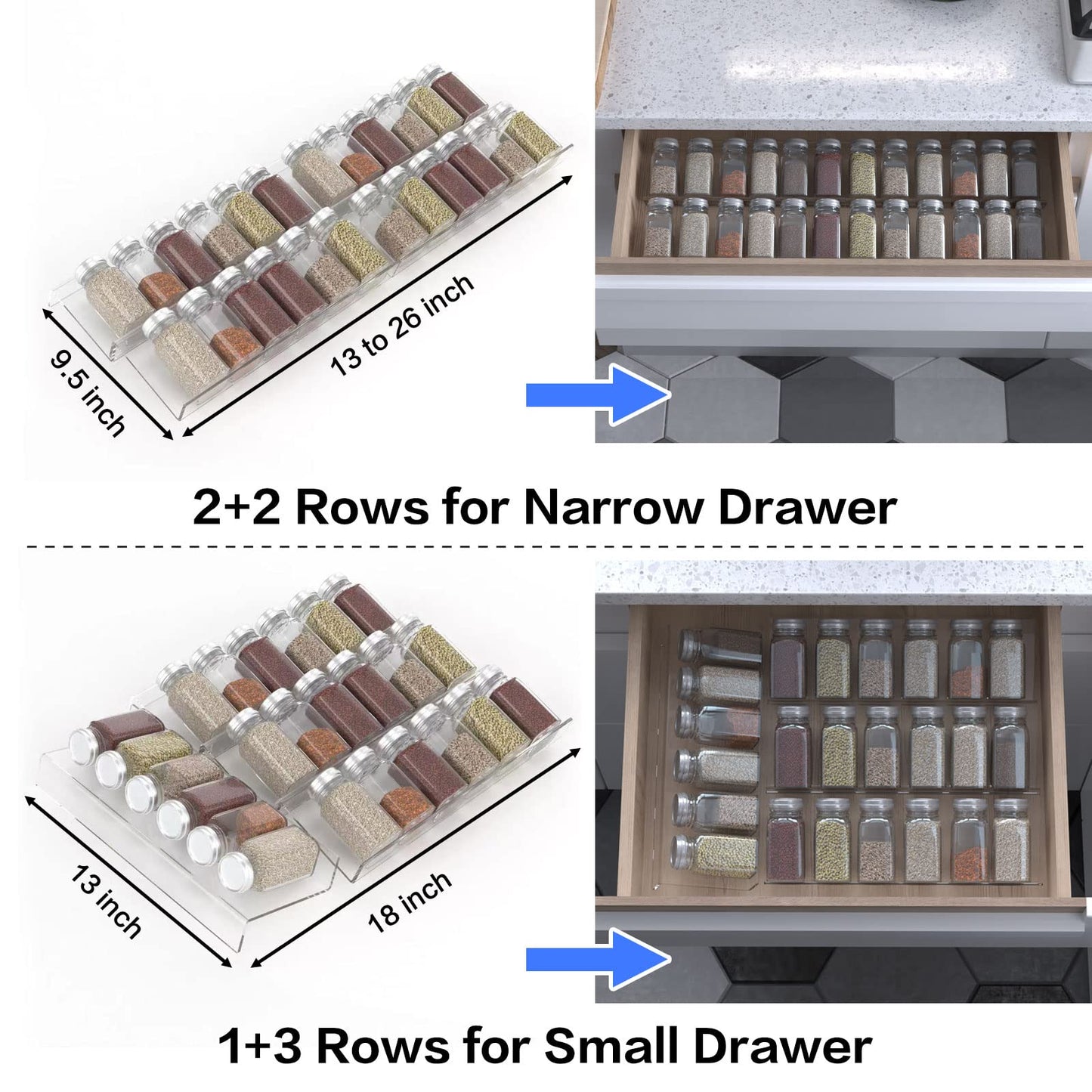 9.5 inch

13 to 26 inch

2+2 Rows for Narrow Drawer

13 inch

18 inch

1+3 Rows for Small Drawer