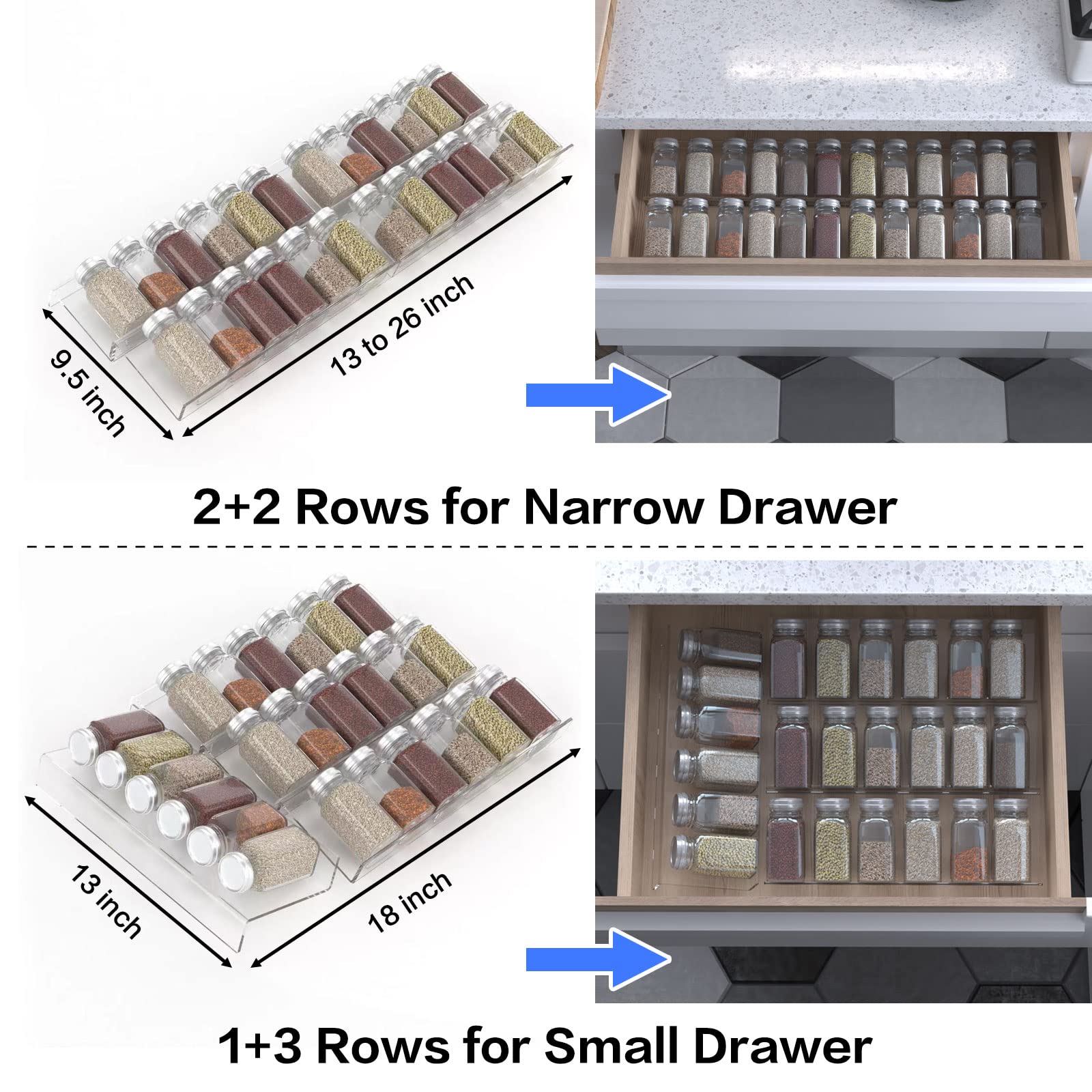 9.5 inch

13 to 26 inch

2+2 Rows for Narrow Drawer

13 inch

18 inch

1+3 Rows for Small Drawer