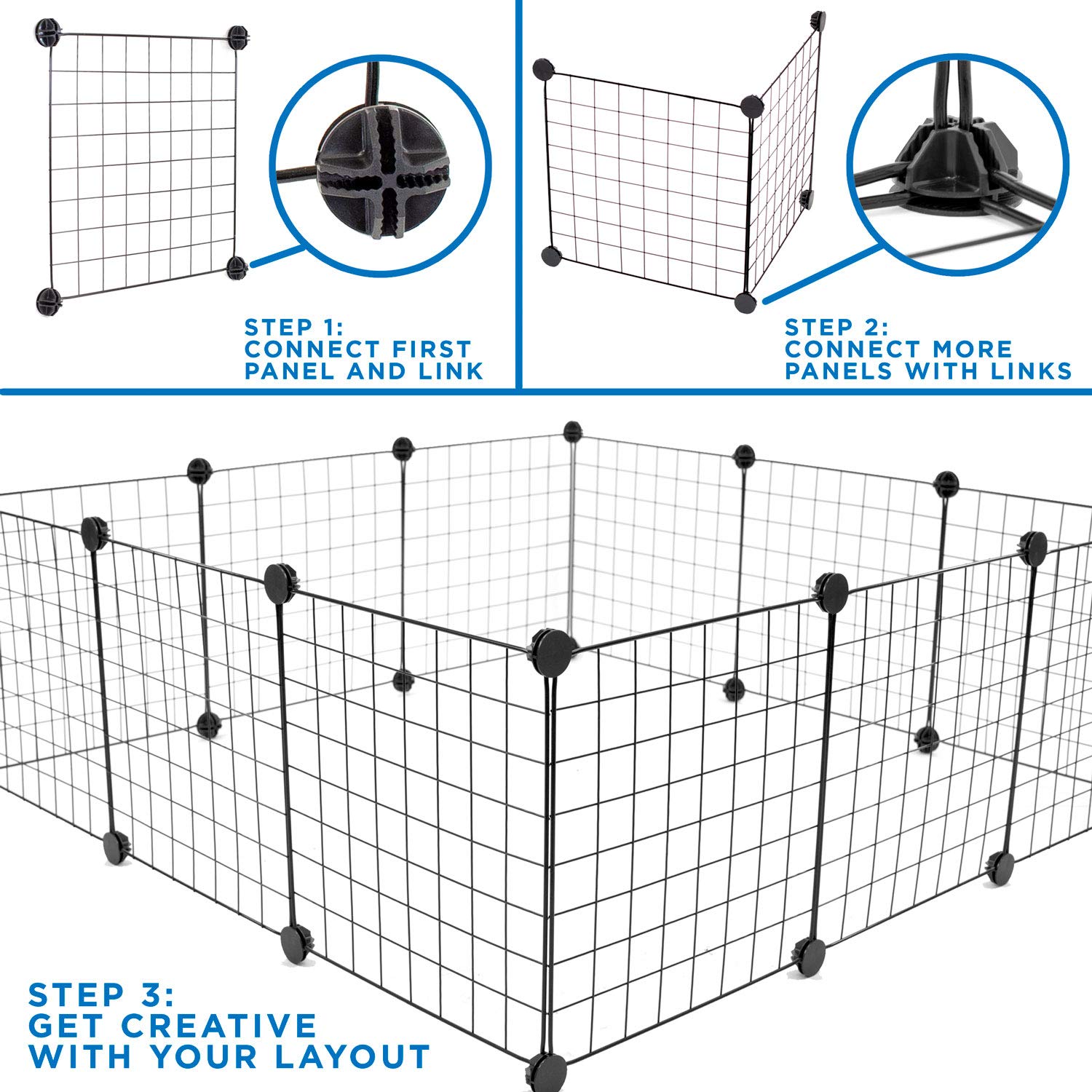 STEP 1:
CONNECT FIRST PANEL AND LINK

STEP 2:
CONNECT MORE PANELS WITH LINKS

STEP 3:
GET CREATIVE WITH YOUR LAYOUT