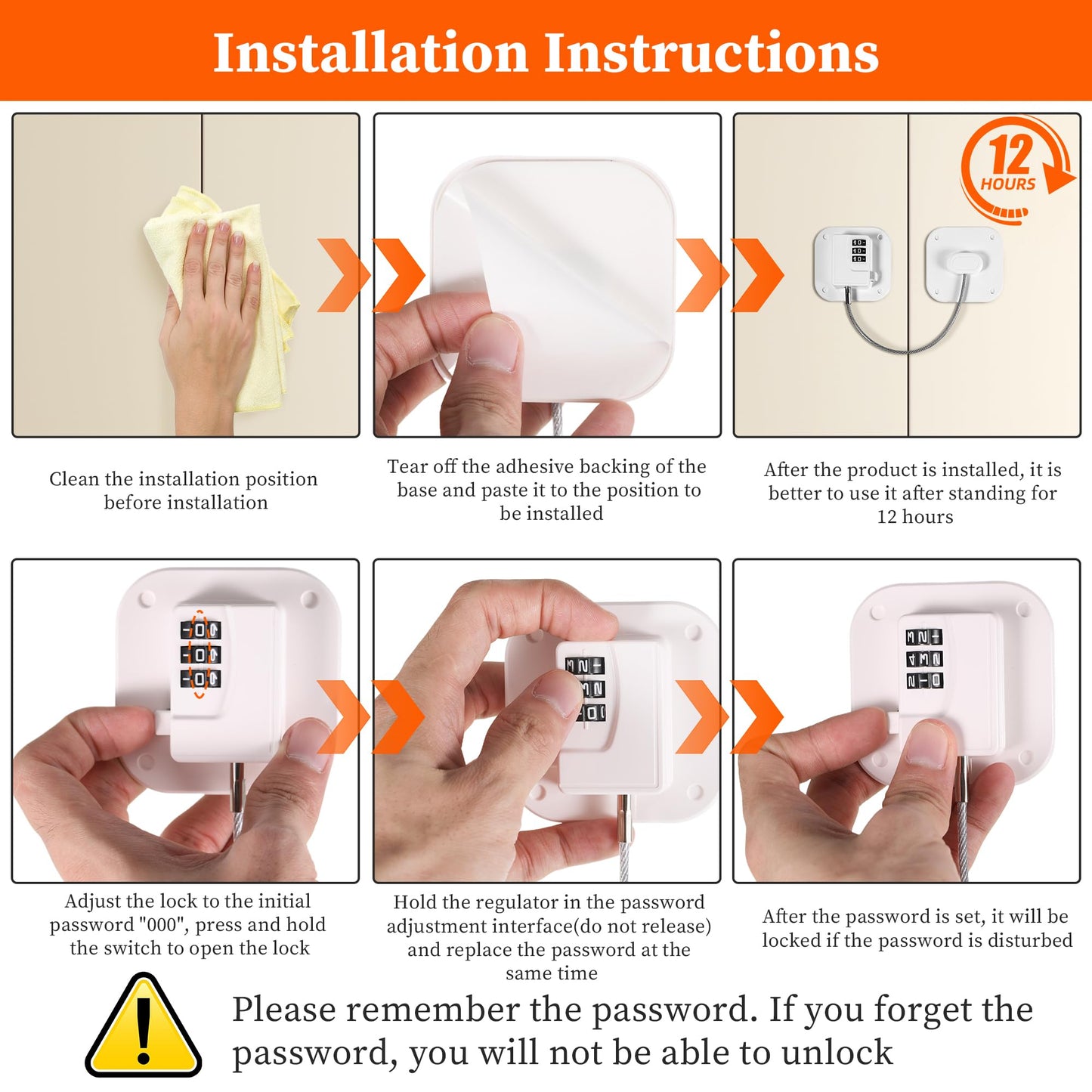 Installation Instructions

12 HOURS

Clean the installation position before installation

Tear off the adhesive backing of the base and paste it to the position to be installed

After the product is installed, it is better to use it after standing for 12 hours

Adjust the lock to the initial password "000", press and hold the switch to open the lock

Hold the regulator in the password adjustment interface(do not release) and replace the password at the same time

After the password is set, it will be locked if the password is disturbed

Please remember the password. If you forget the password, you will not be able to unlock