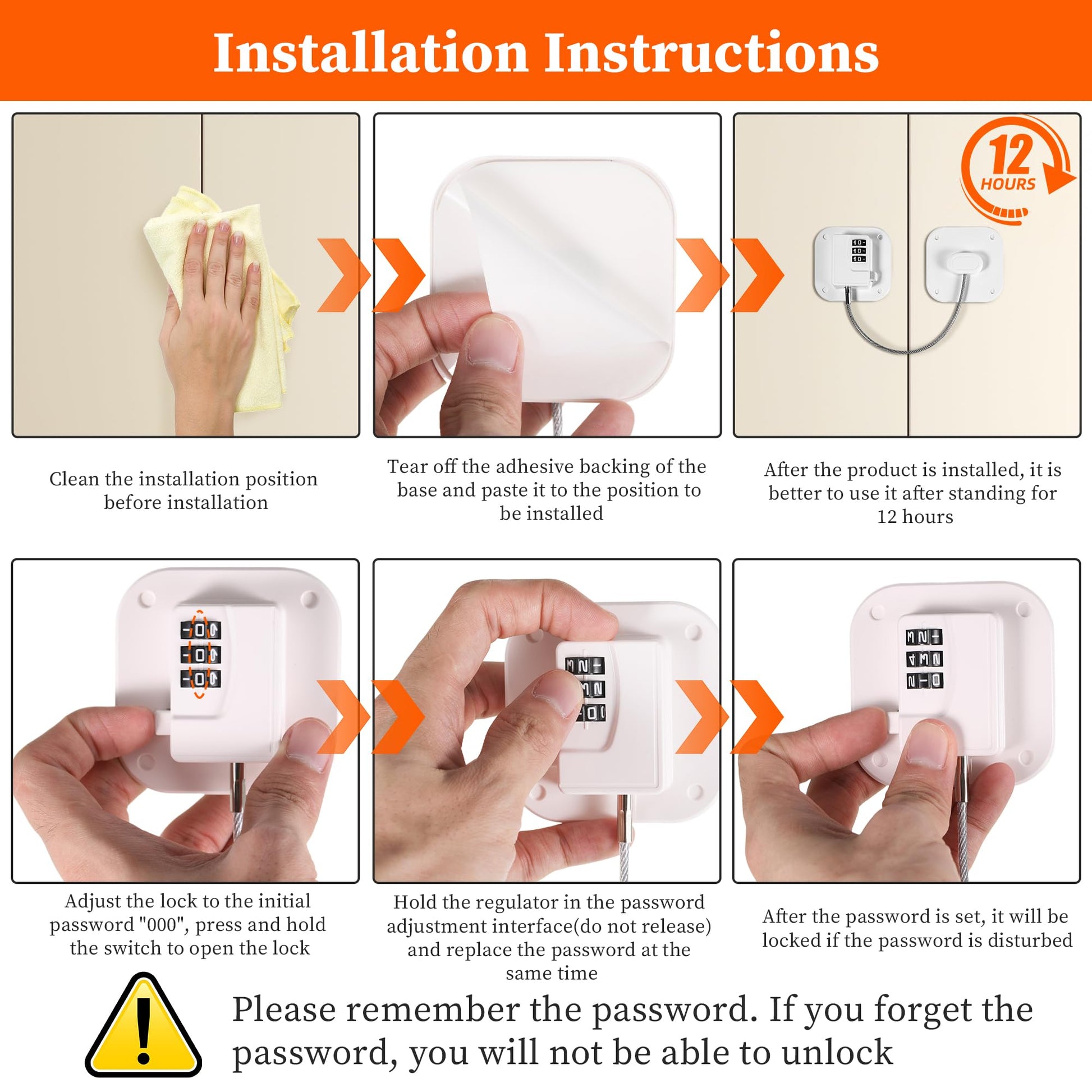 Installation Instructions

12 HOURS

Clean the installation position before installation

Tear off the adhesive backing of the base and paste it to the position to be installed

After the product is installed, it is better to use it after standing for 12 hours

Adjust the lock to the initial password "000", press and hold the switch to open the lock

Hold the regulator in the password adjustment interface(do not release) and replace the password at the same time

After the password is set, it will be locked if the password is disturbed

Please remember the password. If you forget the password, you will not be able to unlock