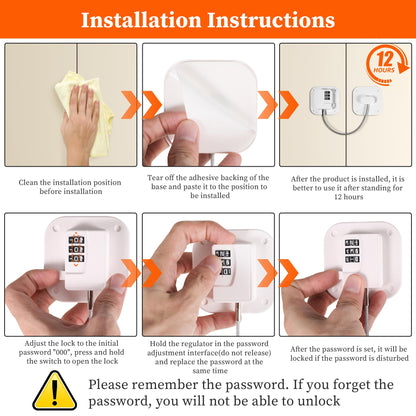 Installation Instructions

12 HOURS

Clean the installation position before installation

Tear off the adhesive backing of the base and paste it to the position to be installed

After the product is installed, it is better to use it after standing for 12 hours

Adjust the lock to the initial password "000", press and hold the switch to open the lock

Hold the regulator in the password adjustment interface(do not release) and replace the password at the same time

After the password is set, it will be locked if the password is disturbed

Please remember the password. If you forget the password, you will not be able to unlock