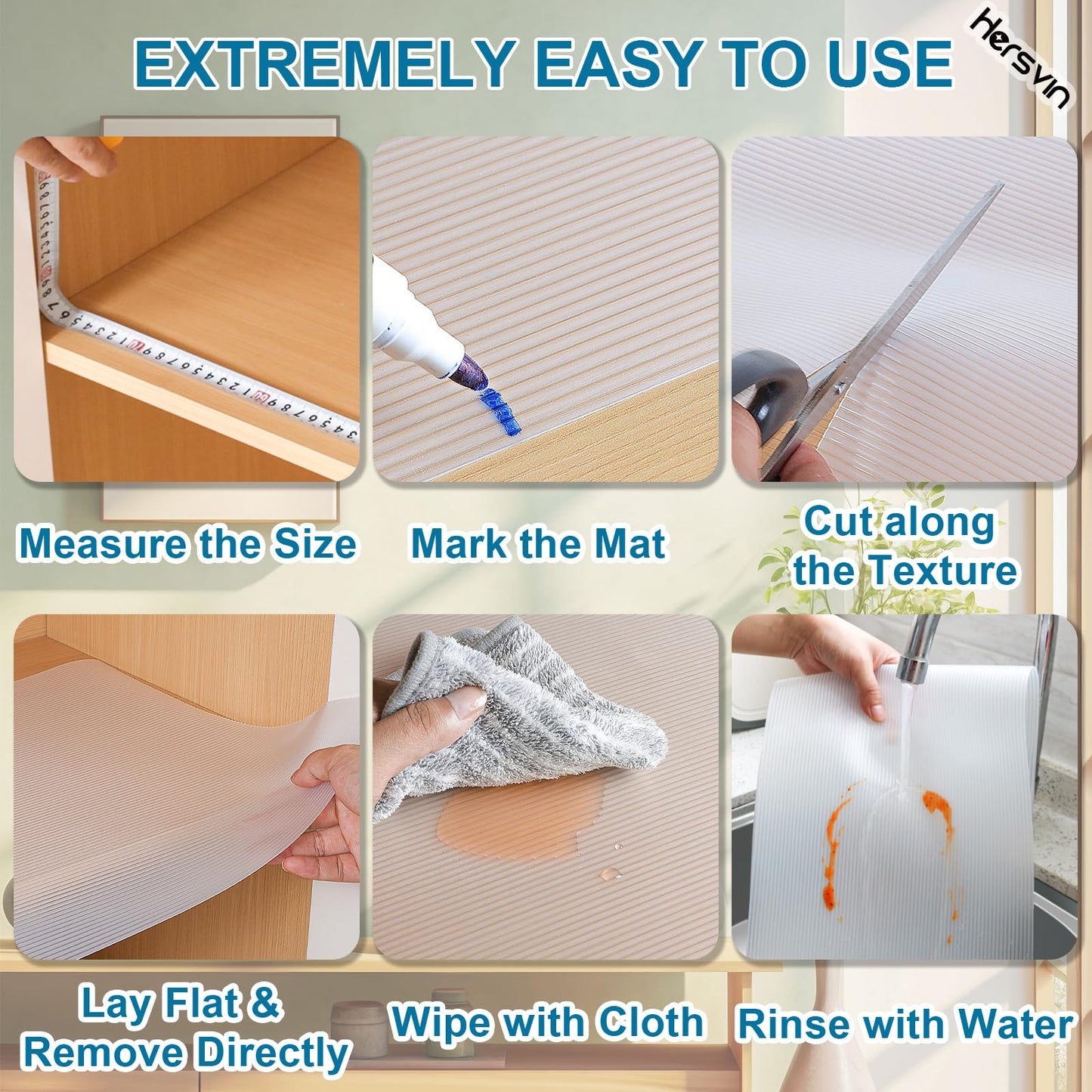 EXTREMELY EASY TO USE

Hersvin

Measure the Size

Mark the Mat

Cut along the Texture

Lay Flat & Remove Directly

Wipe with Cloth

Rinse with Water