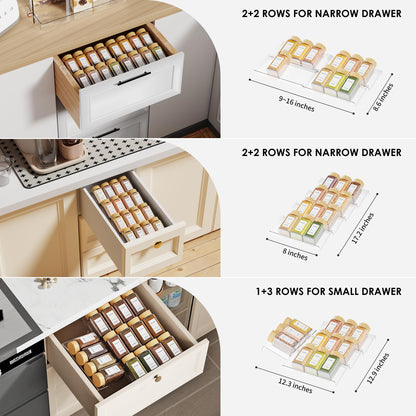 2+2 ROWS FOR NARROW DRAWER

9~16 inches

8.6 inches

2+2 ROWS FOR NARROW DRAWER

8 inches

17.2 inches

1+3 ROWS FOR SMALL DRAWER

12.3 inches

12.9 inches