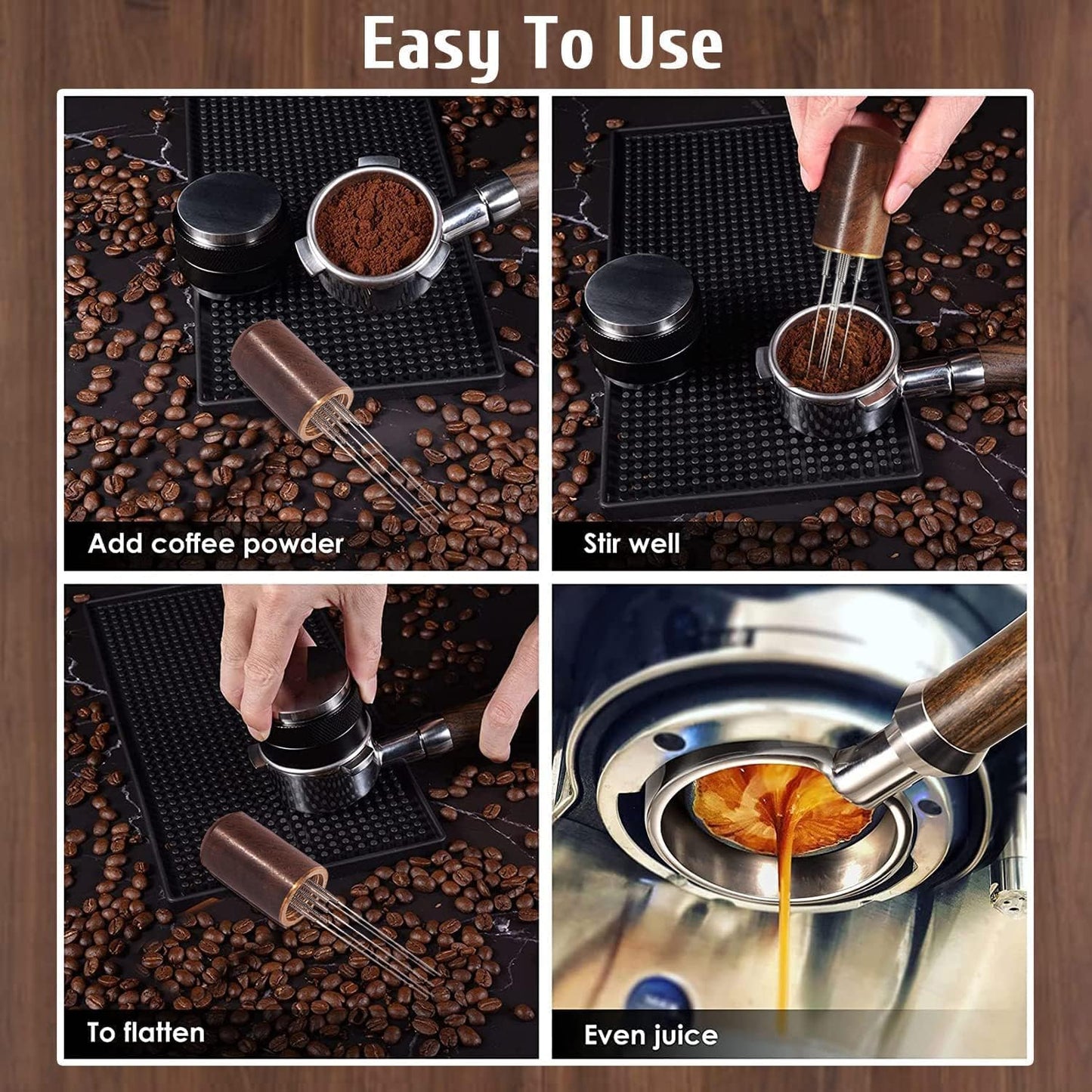 Easy To Use

Add coffee powder

Stir well

To flatten

Even juice