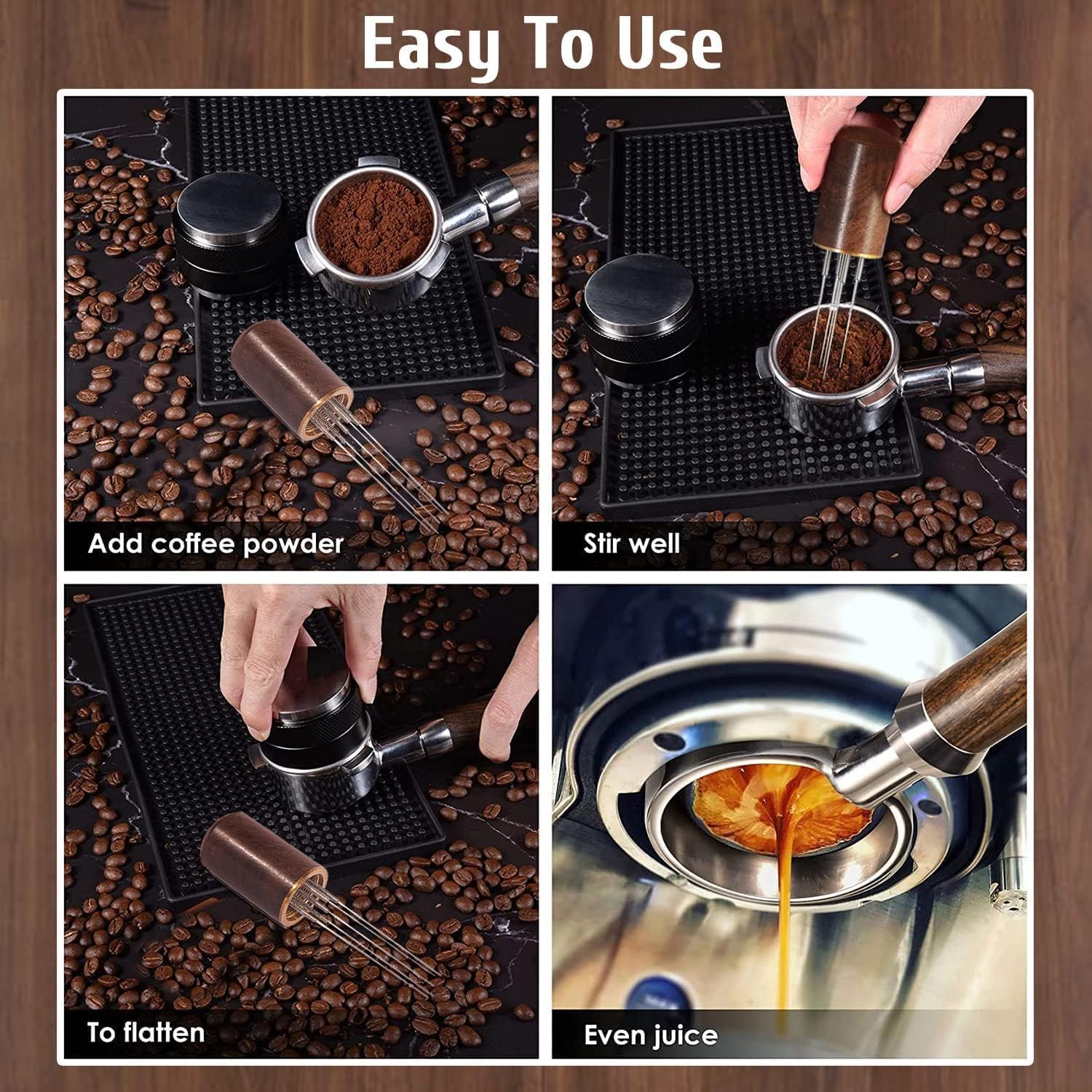 Easy To Use

Add coffee powder

Stir well

To flatten

Even juice