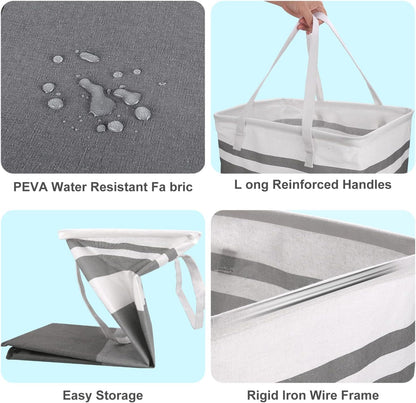 PEVA Water Resistant Fa bric

L ong Reinforced Handles

Easy Storage

Rigid Iron Wire Frame