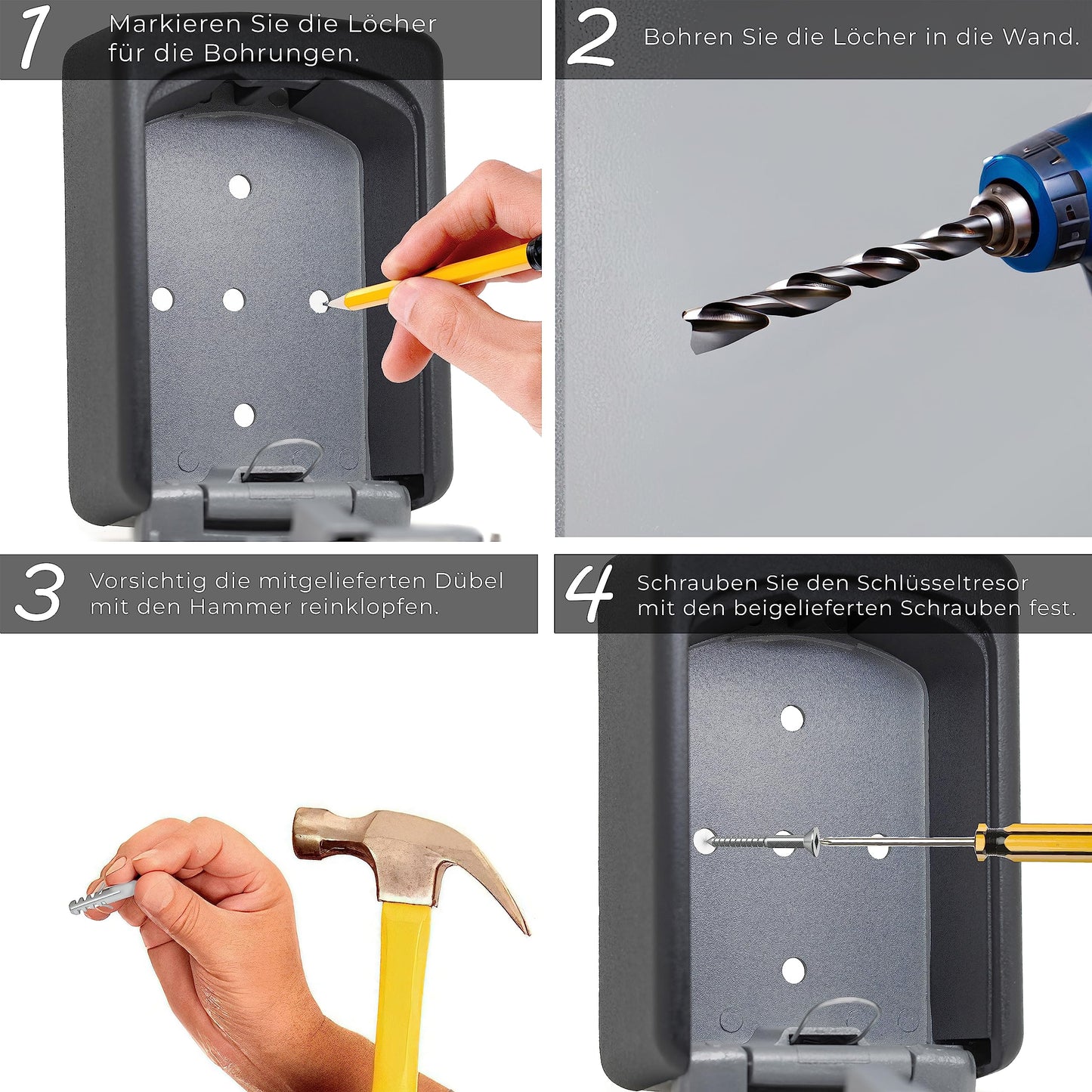 1 Markieren Sie die Löcher für die Bohrungen.

2 Bohren Sie die Löcher in die Wand.

3 Vorsichtig die mitgelieferten Dübel mit den Hammer reinklopfen.

4 Schrauben Sie den Schlüsseltresor mit den beigelieferten Schrauben fest.