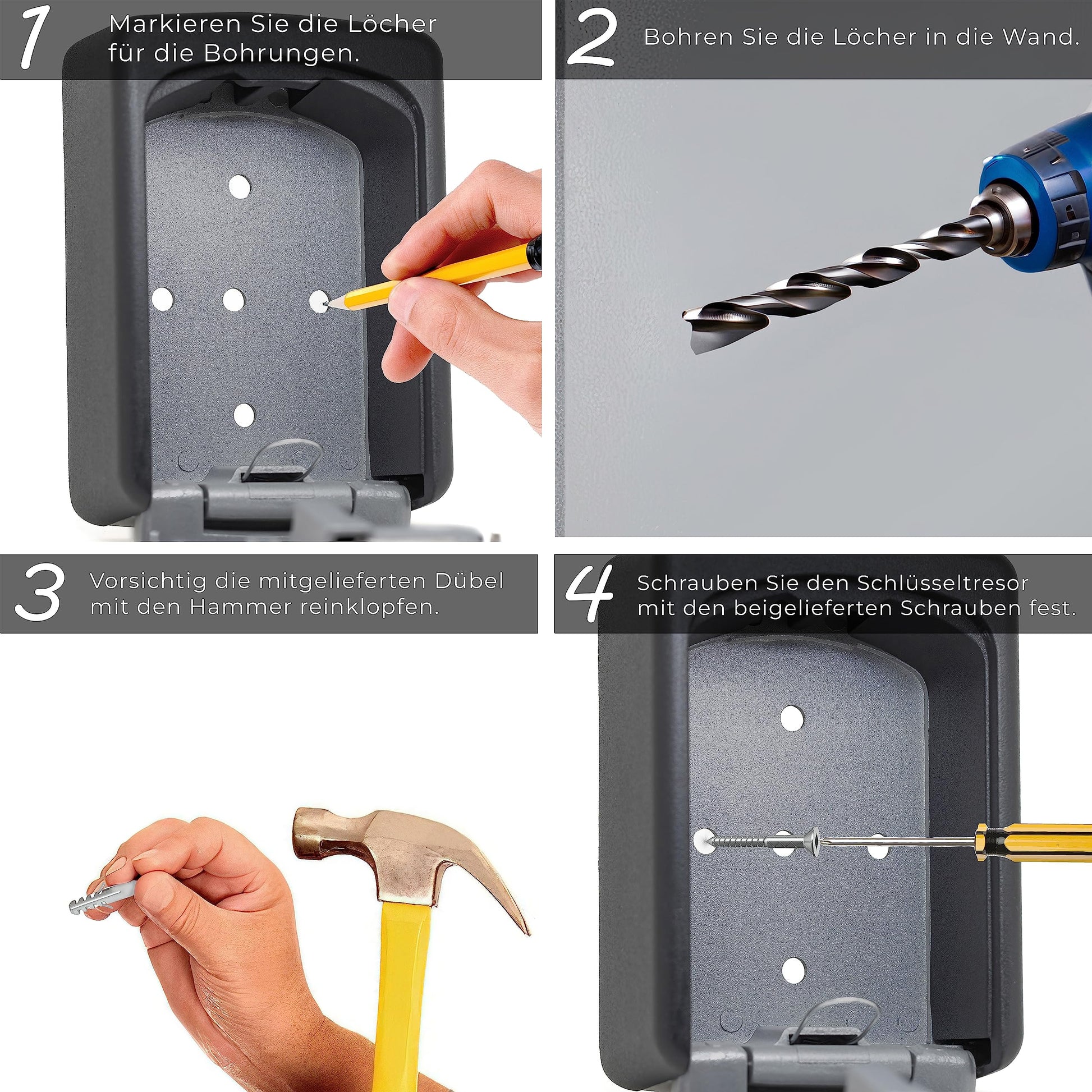 1 Markieren Sie die Löcher für die Bohrungen.

2 Bohren Sie die Löcher in die Wand.

3 Vorsichtig die mitgelieferten Dübel mit den Hammer reinklopfen.

4 Schrauben Sie den Schlüsseltresor mit den beigelieferten Schrauben fest.