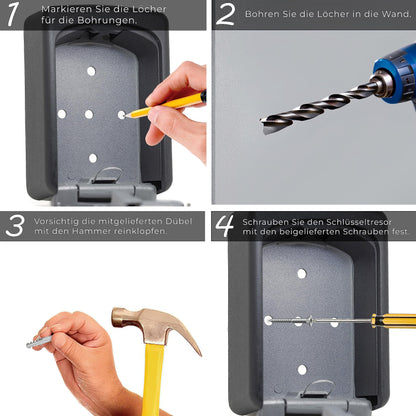 1 Markieren Sie die Löcher für die Bohrungen.

2 Bohren Sie die Löcher in die Wand.

3 Vorsichtig die mitgelieferten Dübel mit den Hammer reinklopfen.

4 Schrauben Sie den Schlüsseltresor mit den beigelieferten Schrauben fest.