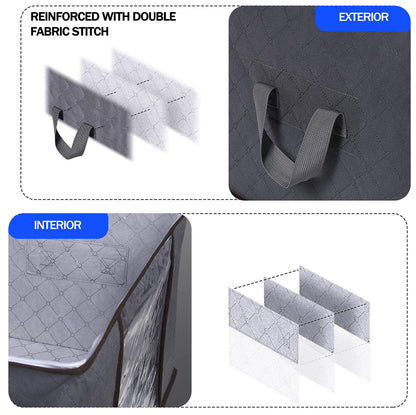 REINFORCED WITH DOUBLE FABRIC STITCH

EXTERIOR

INTERIOR